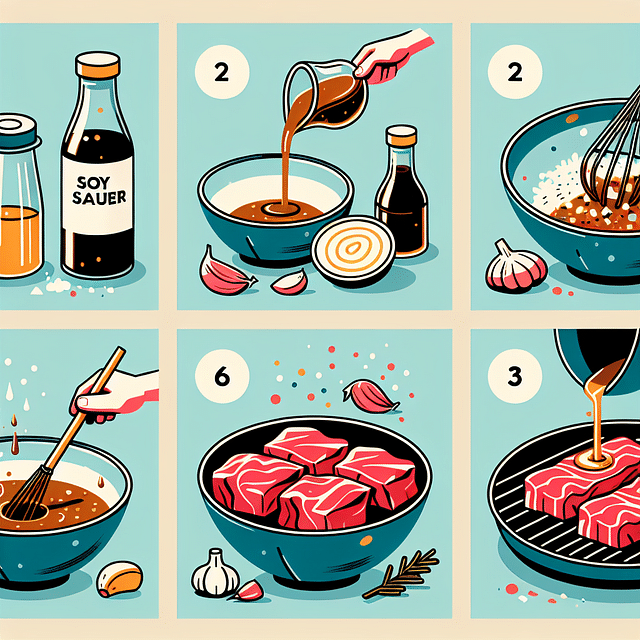 SOY SAUER

2

2

6

3