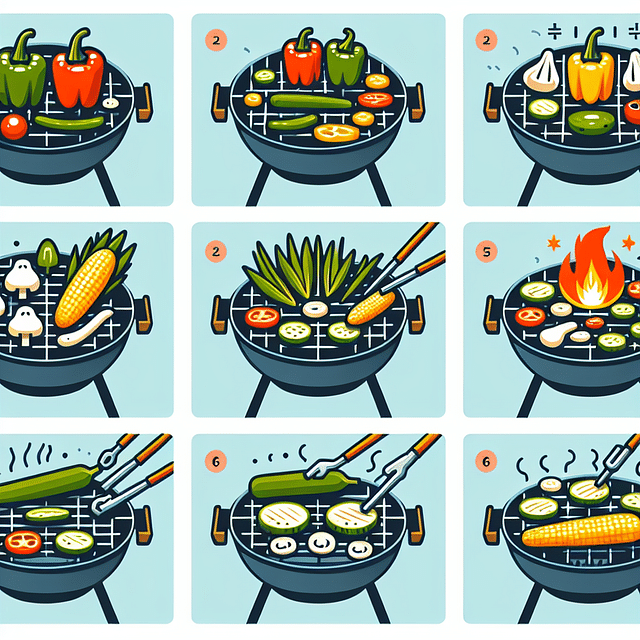 2

2

2

5

6

6