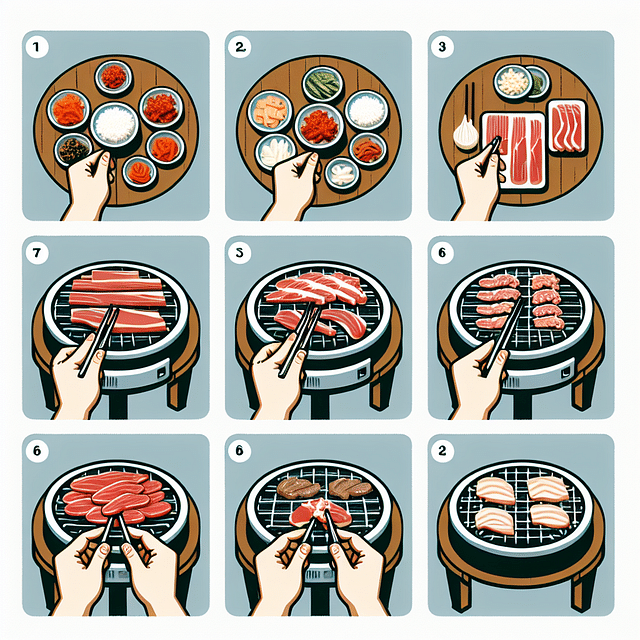 1

2

3

7

5

6

6

6

2